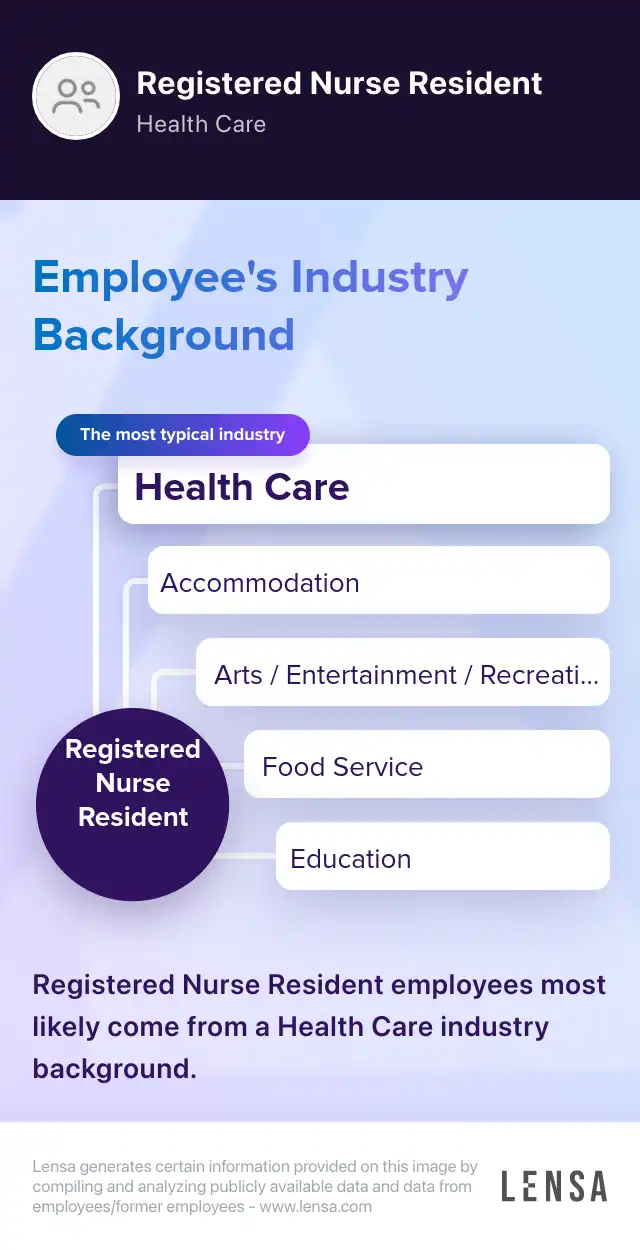 Registered Nurse Resident
Health Care

Employee's Industry Background

The most typical industry
Health Care
Accommodation
Arts / Entertainment / Recreati...
Food Service
Education

Registered Nurse Resident

Registered Nurse Resident employees most likely come from a Health Care industry background.

Lensa generates certain information provided on this image by compiling and analyzing publicly available data and data from employees/former employees - www.lensa.com

LENSA