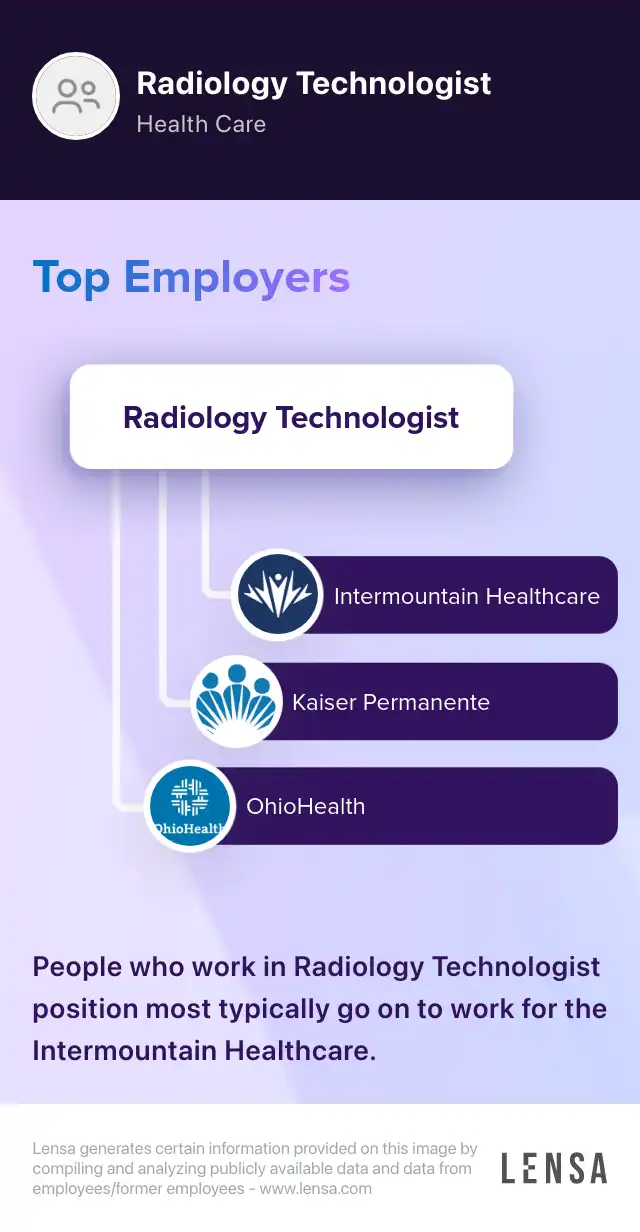 Radiology Technologist
Health Care

Top Employers

Radiology Technologist

Intermountain Healthcare

Kaiser Permanente

OhioHealth

OhioHealth

People who work in Radiology Technologist position most typically go on to work for the Intermountain Healthcare.

Lensa generates certain information provided on this image by compiling and analyzing publicly available data and data from employees/former employees - www.lensa.com

LENSA