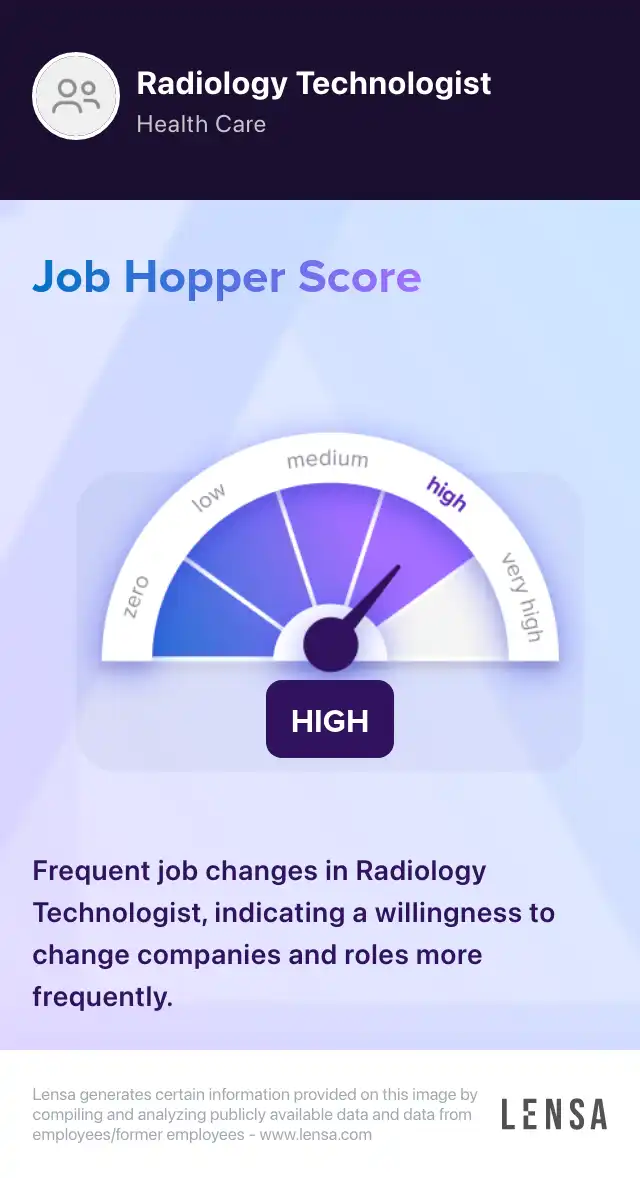 Radiology Technologist
Health Care

Job Hopper Score

zero
low
medium
high
very high

HIGH

Frequent job changes in Radiology Technologist, indicating a willingness to change companies and roles more frequently.

Lensa generates certain information provided on this image by compiling and analyzing publicly available data and data from employees/former employees - www.lensa.com

LENSA