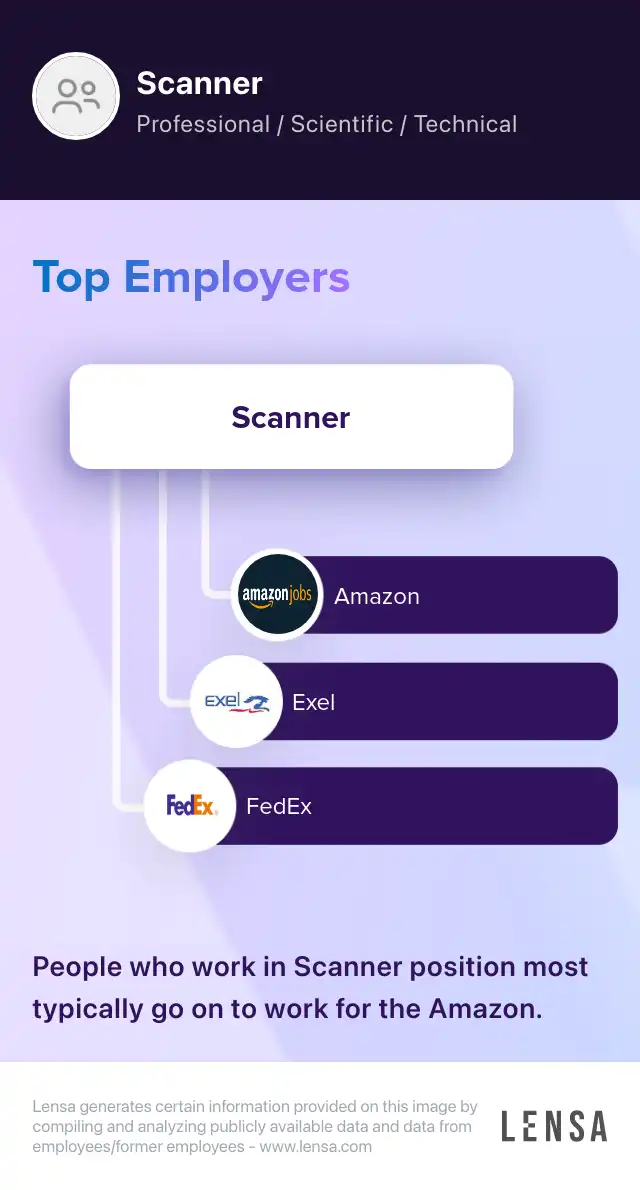 Scanner
Professional / Scientific / Technical

Top Employers

Scanner

amazon jobs
Amazon

EXEL
Exel

FedEx
FedEx

People who work in Scanner position most typically go on to work for the Amazon.

Lensa generates certain information provided on this image by compiling and analyzing publicly available data and data from employees/former employees – www.lensa.com

LENSA