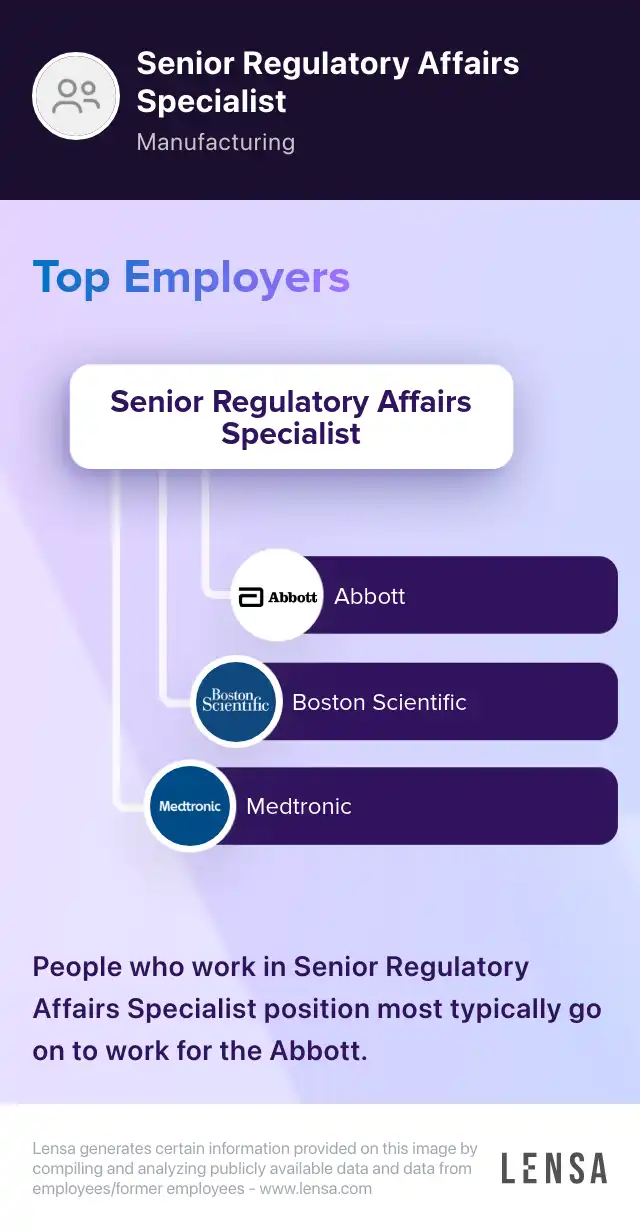 Senior Regulatory Affairs Specialist

Manufacturing

Top Employers

Senior Regulatory Affairs Specialist

Abbott

Abbott

Boston Scientific

Boston Scientific

Medtronic

Medtronic

People who work in Senior Regulatory Affairs Specialist position most typically go on to work for the Abbott.

Lensa generates certain information provided on this image by compiling and analyzing publicly available data and data from employees/former employees - www.lensa.com

LENSA