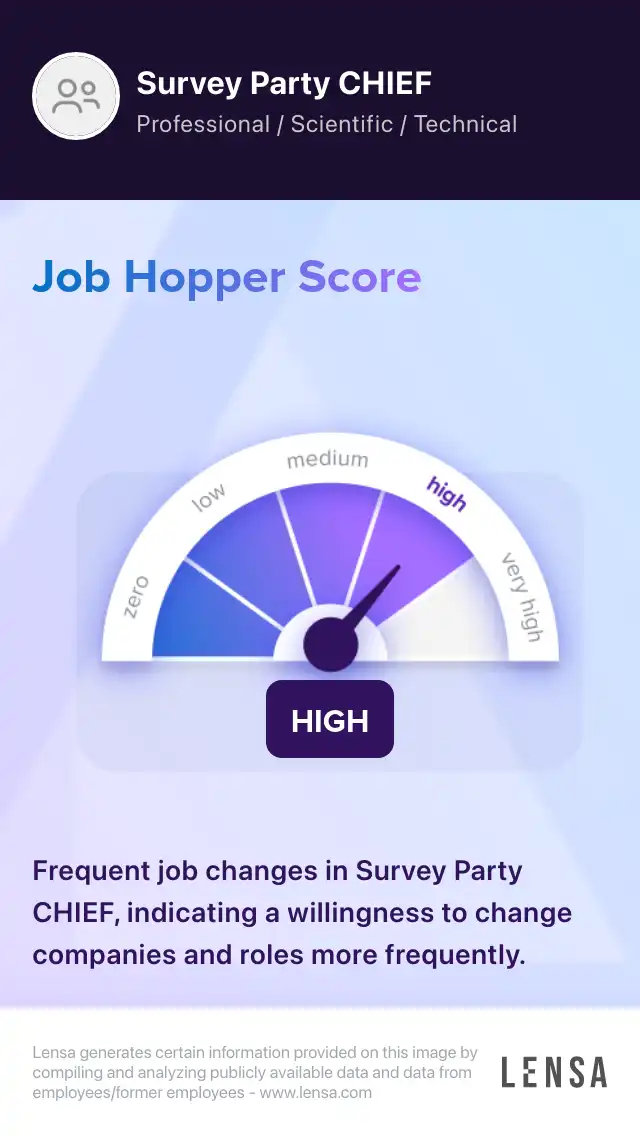 Survey Party CHIEF
Professional / Scientific / Technical

Job Hopper Score

zero
low
medium
high
very high

HIGH

Frequent job changes in Survey Party CHIEF, indicating a willingness to change companies and roles more frequently.

Lensa generates certain information provided on this image by compiling and analyzing publicly available data and data from employees/former employees - www.lensa.com

LENSA