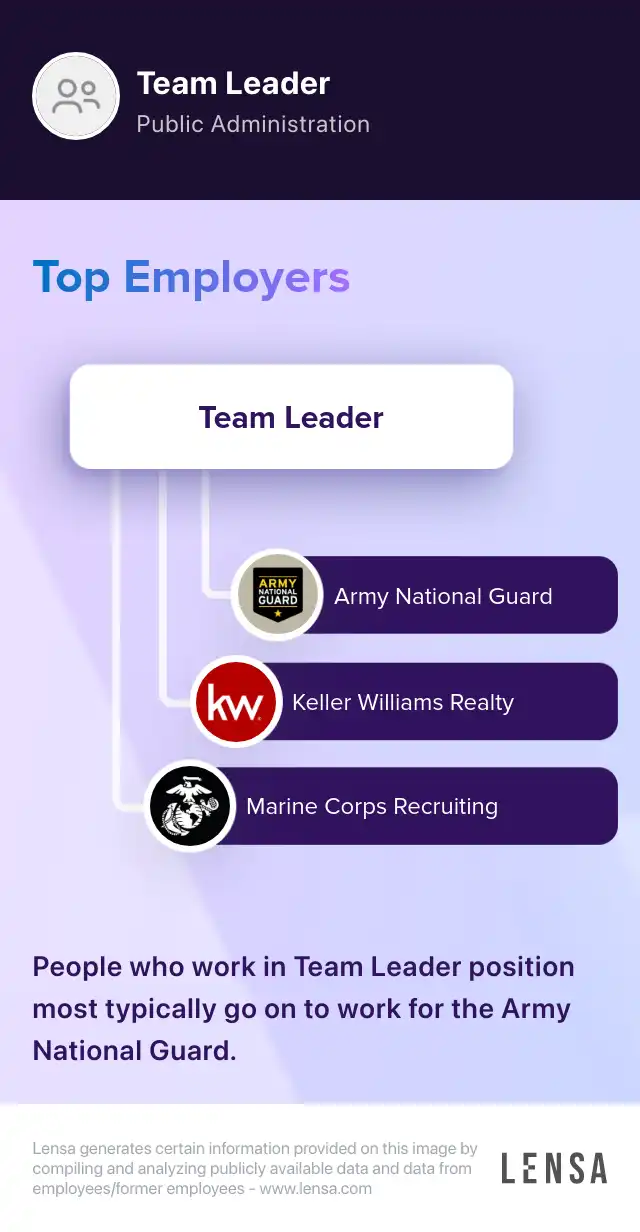 Team Leader
Public Administration

Top Employers

Team Leader

ARMY NATIONAL GUARD
Army National Guard

kw
Keller Williams Realty

Marine Corps Recruiting

People who work in Team Leader position most typically go on to work for the Army National Guard.

Lensa generates certain information provided on this image by compiling and analyzing publicly available data and data from employees/former employees - www.lensa.com

LENSA