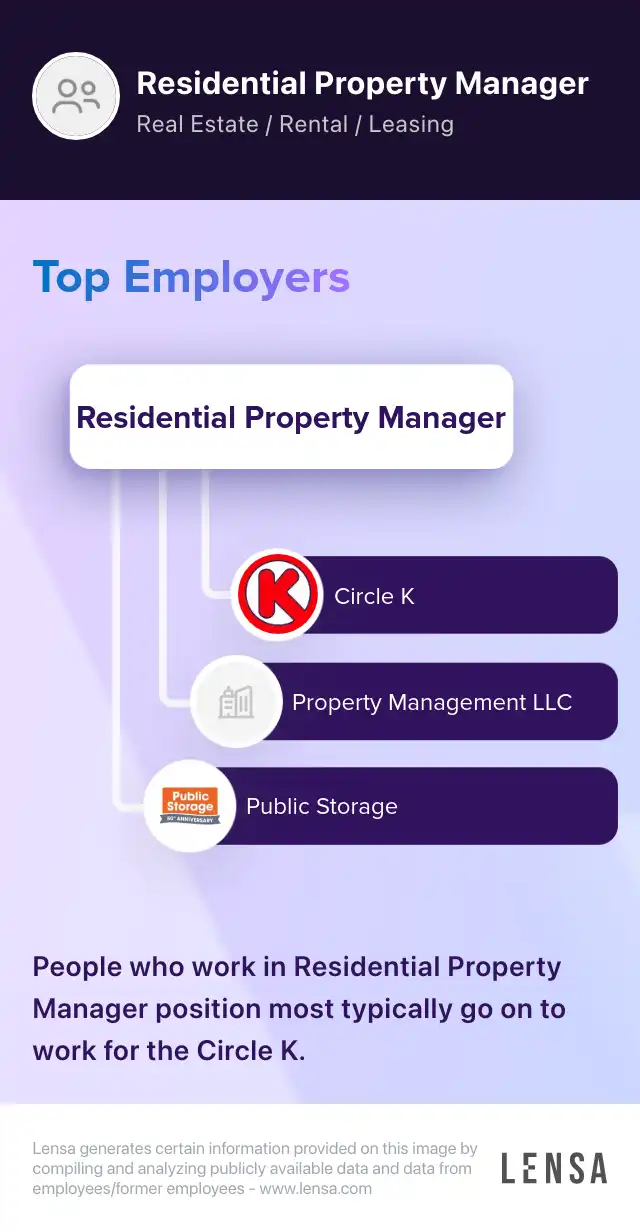 Residential Property Manager
Real Estate / Rental / Leasing

Top Employers

Residential Property Manager

K

Circle K

Property Management LLC

Public Storage
50th ANNIVERSARY

Public Storage

People who work in Residential Property Manager position most typically go on to work for the Circle K.

Lensa generates certain information provided on this image by compiling and analyzing publicly available data and data from employees/former employees - www.lensa.com

LENSA