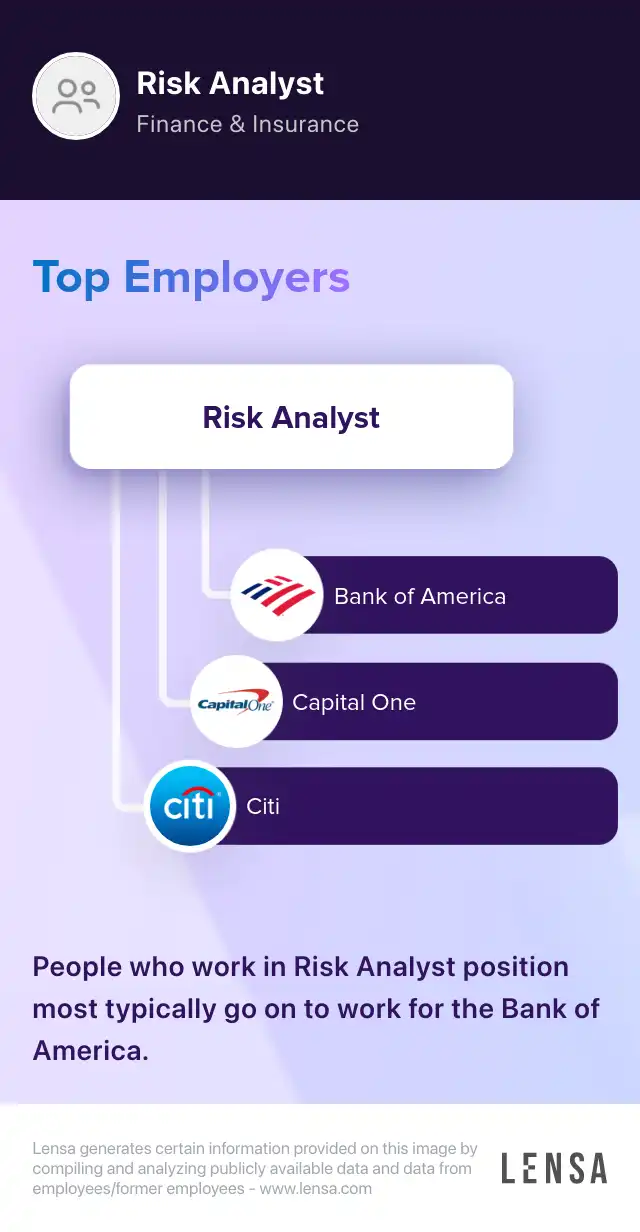 Risk Analyst
Finance & Insurance

Top Employers

Risk Analyst

Bank of America

Capital One
Capital One

citi
Citi

People who work in Risk Analyst position most typically go on to work for the Bank of America.

Lensa generates certain information provided on this image by compiling and analyzing publicly available data and data from employees/former employees - www.lensa.com

LENSA