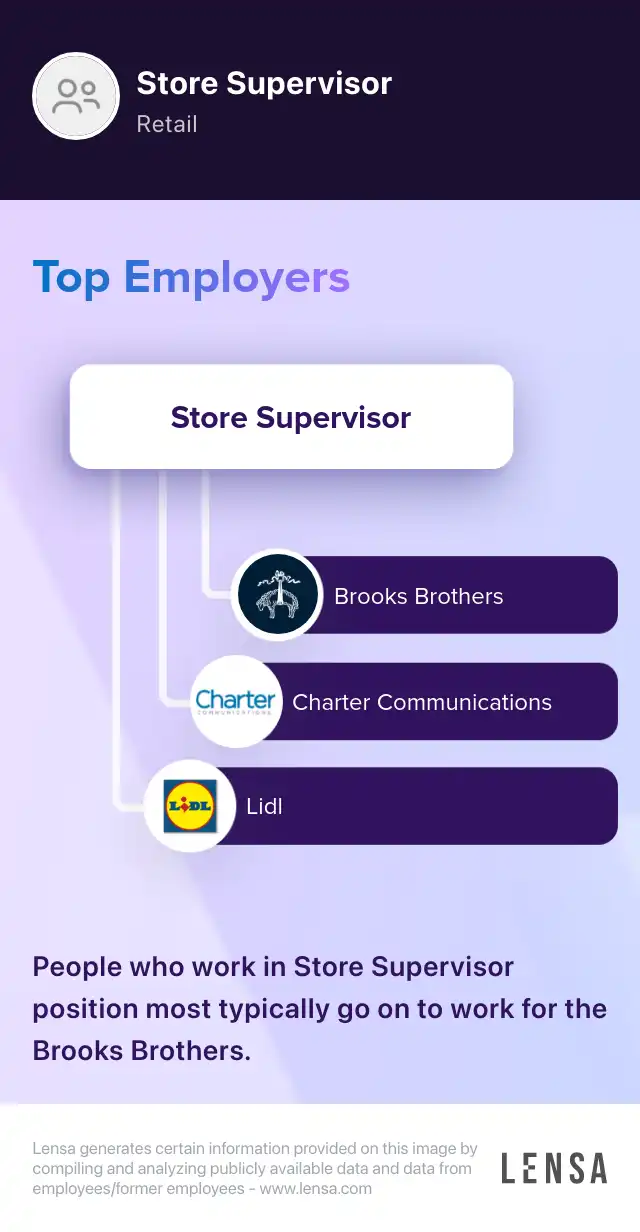 Store Supervisor
Retail

Top Employers

Store Supervisor

Brooks Brothers

Charter
COMMUNICATIONS
Charter Communications

LIDL
Lidl

People who work in Store Supervisor position most typically go on to work for the Brooks Brothers.

Lensa generates certain information provided on this image by compiling and analyzing publicly available data and data from employees/former employees - www.lensa.com

LENSA