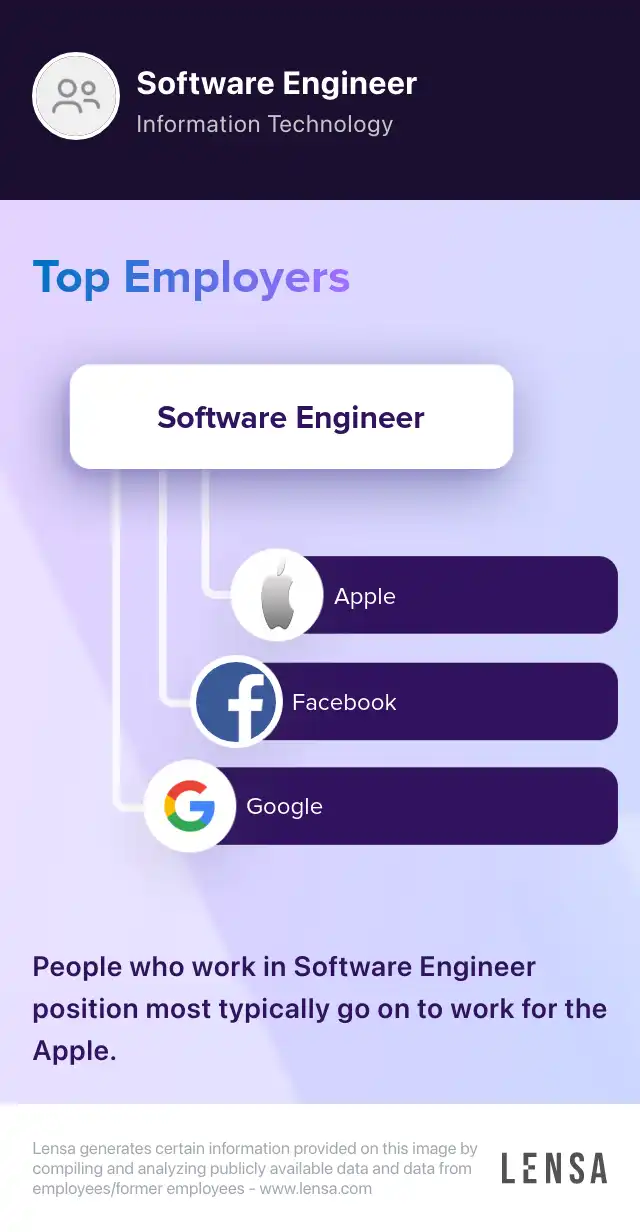 Software Engineer
Information Technology

Top Employers

Software Engineer

Apple

Facebook

Google

People who work in Software Engineer position most typically go on to work for the Apple.

Lensa generates certain information provided on this image by compiling and analyzing publicly available data and data from employees/former employees - www.lensa.com

LENSA